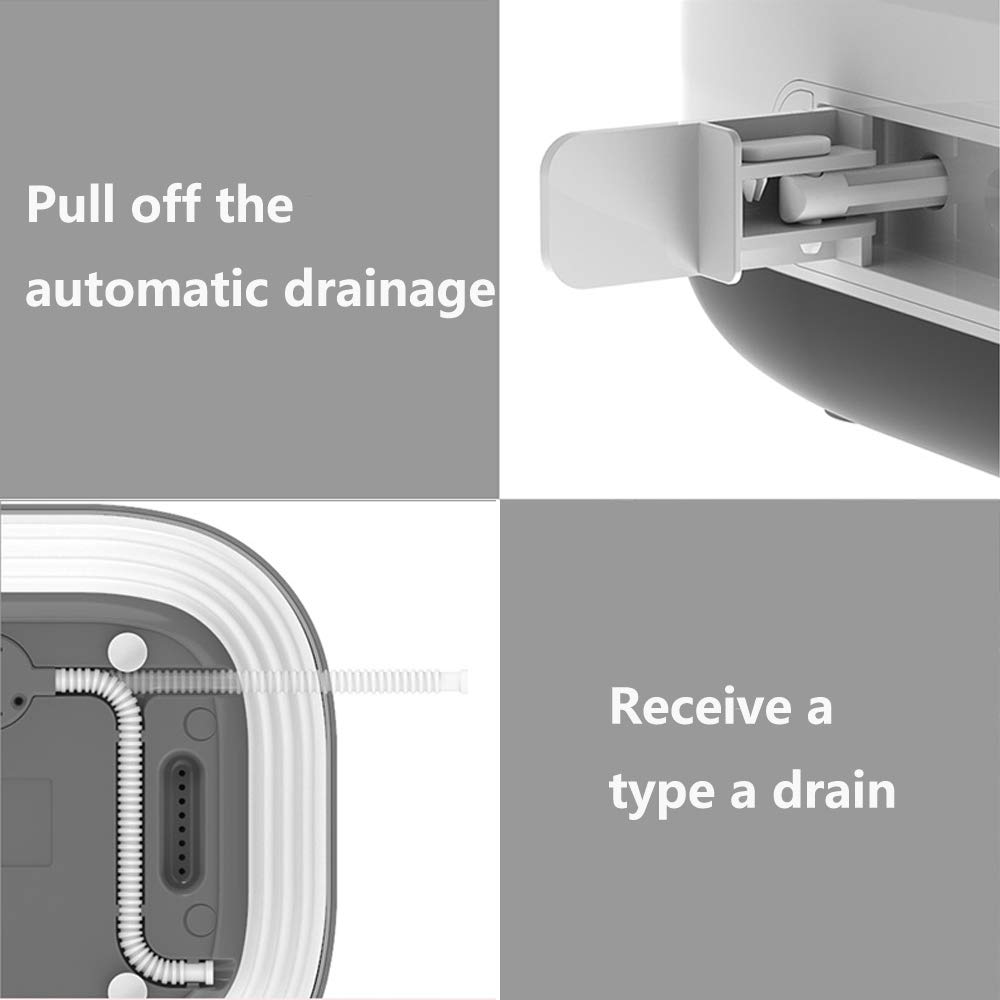 Pull off the automatic drainage

Receive a type a drain