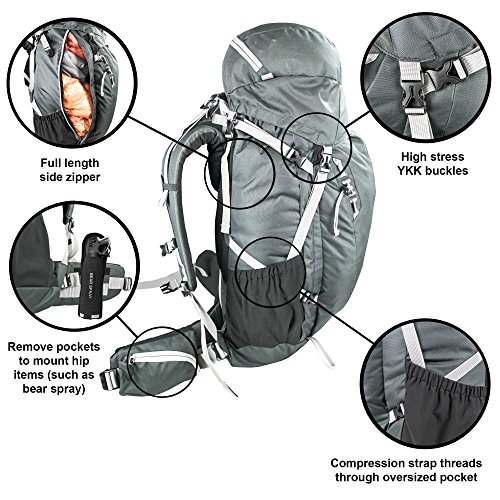 Full length side zipper

High stress YKK buckles

BEAR SPRAY

Remove pockets to mount hip items (such as bear spray)

Compression strap threads through oversized pocket