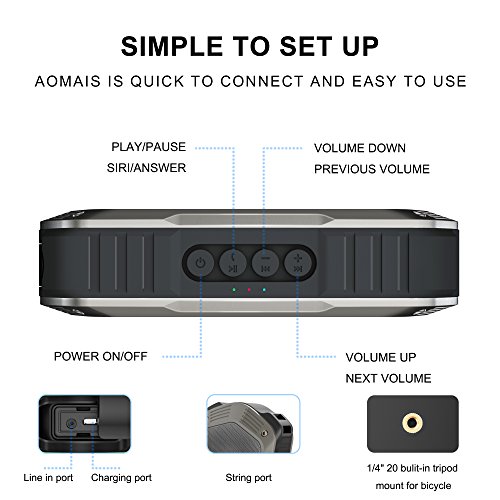 SIMPLE TO SET UP

AOMAIS IS QUICK TO CONNECT AND EASY TO USE

PLAY/PAUSE
SIRI/ANSWER

VOLUME DOWN
PREVIOUS VOLUME

POWER ON/OFF

VOLUME UP
NEXT VOLUME

Line in port

Charging port

String port

1/4" 20 bulit-in tripod mount for bicycle