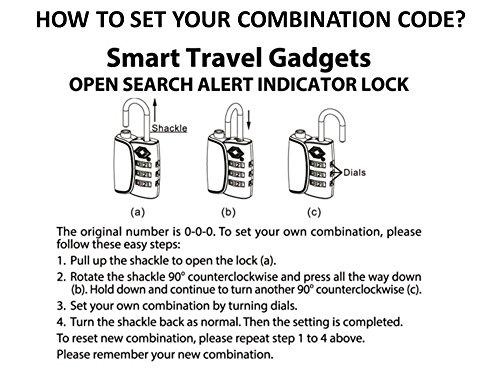 HOW TO SET YOUR COMBINATION CODE?

Smart Travel Gadgets
OPEN SEARCH ALERT INDICATOR LOCK

Shackle

Dials

(a) (b) (c)

The original number is 0-0-0. To set your own combination, please follow these easy steps:

1. Pull up the shackle to open the lock (a).
2. Rotate the shackle 90° counterclockwise and press all the way down (b). Hold down and continue to turn another 90° counterclockwise (c).
3. Set your own combination by turning dials.
4. Turn the shackle back as normal. Then the setting is completed.

To reset new combination, please repeat step 1 to 4 above.
Please remember your new combination.