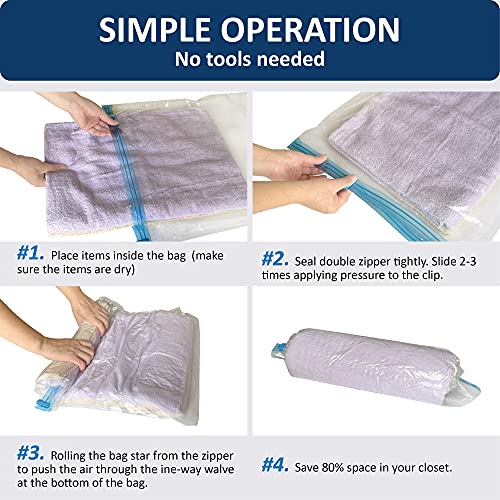 SIMPLE OPERATION
No tools needed

#1. Place items inside the bag (make sure the items are dry)

#2. Seal double zipper tightly. Slide 2-3 times applying pressure to the clip.

#3. Rolling the bag star from the zipper to push the air through the ine-way walve at the bottom of the bag.

#4. Save 80% space in your closet.