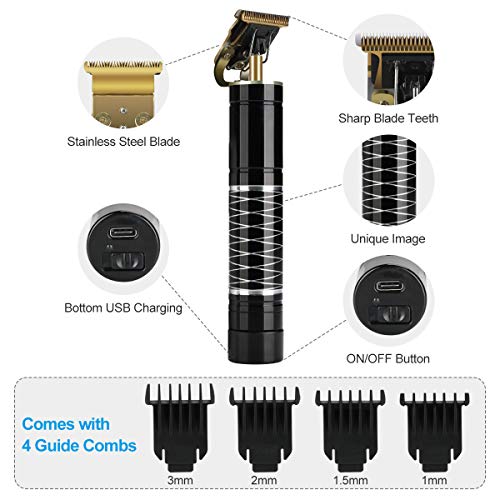 Stainless Steel Blade

Sharp Blade Teeth

Unique Image

Bottom USB Charging

ON/OFF Button

Comes with 4 Guide Combs

3mm

2mm

1.5mm

1mm