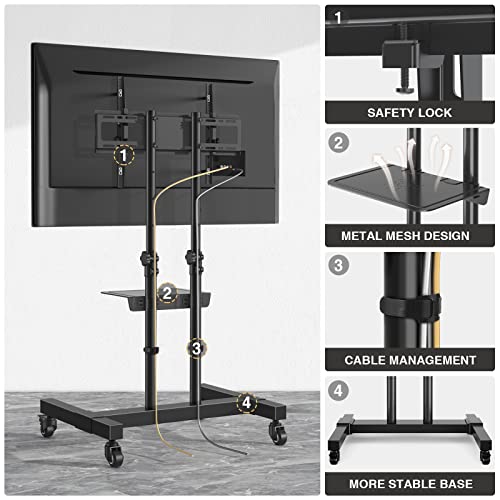 1

2

3

4

1

SAFETY LOCK

2

METAL MESH DESIGN

3

CABLE MANAGEMENT

4

MORE STABLE BASE