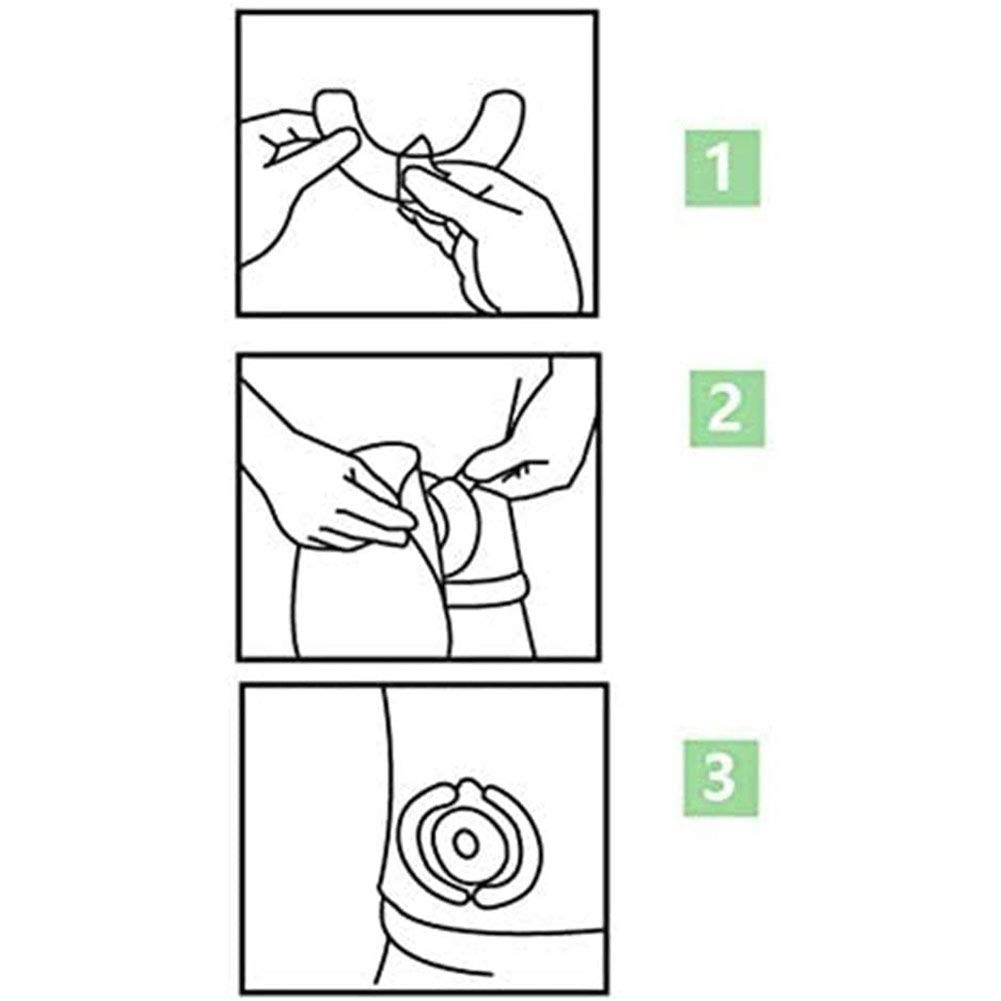 1

2

3