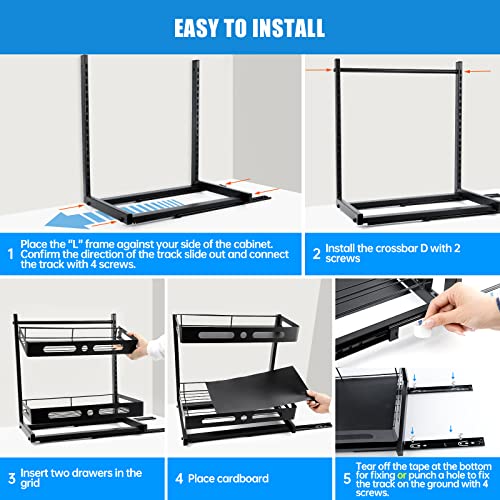 EASY TO INSTALL

1 Place the "L" frame against your side of the cabinet. Confirm the direction of the track slide out and connect the track with 4 screws.

2 Install the crossbar D with 2 screws

3 Insert two drawers in the grid

4 Place cardboard

5 Tear off the tape at the bottom for fixing or punch a hole to fix the track on the ground with 4 screws.