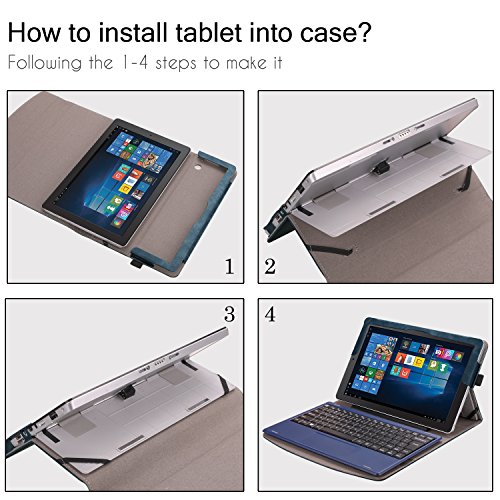 How to install tablet into case?

Following the 1-4 steps to make it

1

2

3

4