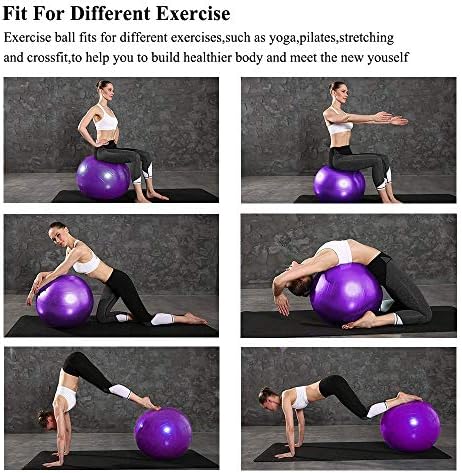 Fit For Different Exercise

Exercise ball fits for different exercises,such as yoga,pilates,stretching and crossfit,to help you to build healthier body and meet the new youself