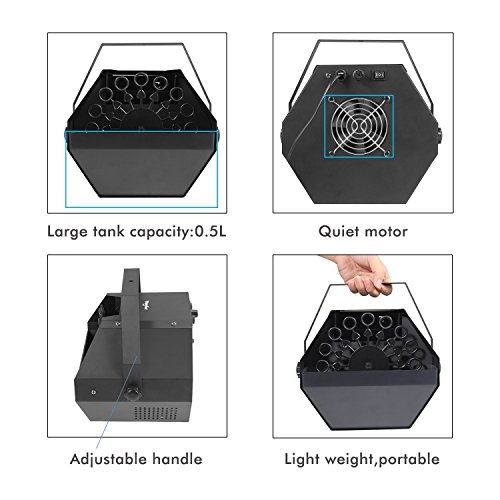 Large tank capacity:0.5L

Quiet motor

Adjustable handle

Light weight,portable