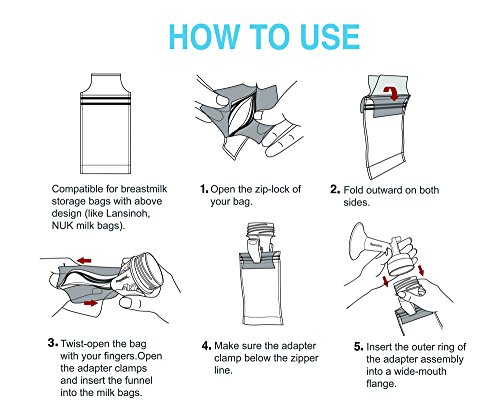 HOW TO USE

Compatible for breastmilk storage bags with above design (like Lansinoh, NUK milk bags).

1. Open the zip-lock of your bag.

2. Fold outward on both sides.

3. Twist-open the bag with your fingers.Open the adapter clamps and insert the funnel into the milk bags.

4. Make sure the adapter clamp below the zipper line.

5. Insert the outer ring of the adapter assembly into a wide-mouth flange.