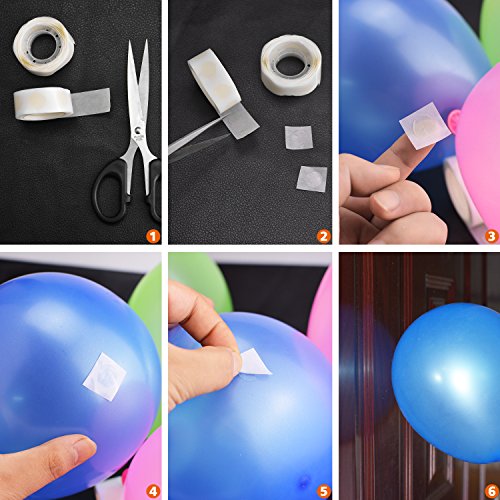 1

2

3

4

5

6