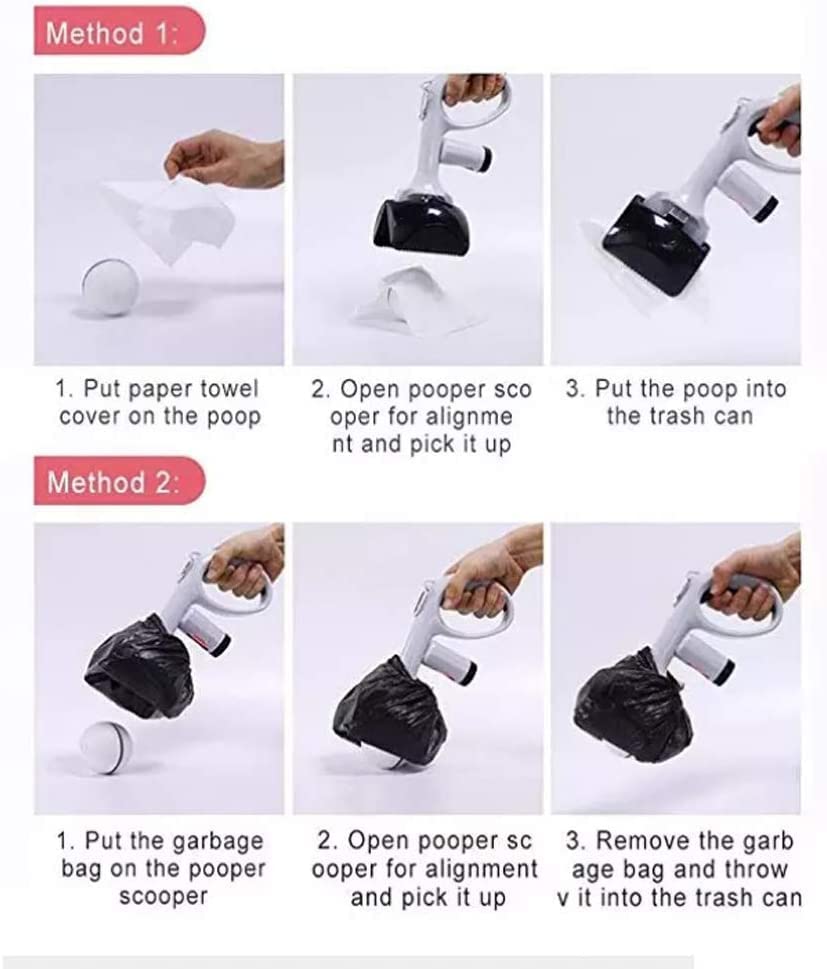 Method 1:

1. Put paper towel cover on the poop

2. Open pooper sco oper for alignme nt and pick it up

3. Put the poop into the trash can

Method 2:

1. Put the garbage bag on the pooper scooper

2. Open pooper sc ooper for alignment and pick it up

3. Remove the garb age bag and throw v it into the trash can