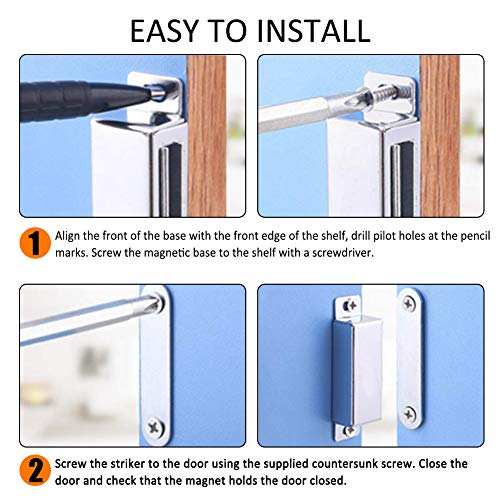 EASY TO INSTALL

1 Align the front of the base with the front edge of the shelf, drill pilot holes at the pencil marks. Screw the magnetic base to the shelf with a screwdriver.

2 Screw the striker to the door using the supplied countersunk screw. Close the door and check that the magnet holds the door closed.