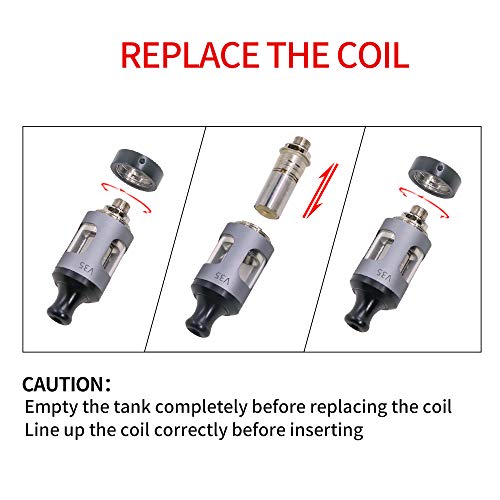 REPLACE THE COIL

V35

V35

V35

CAUTION:
Empty the tank completely before replacing the coil
Line up the coil correctly before inserting