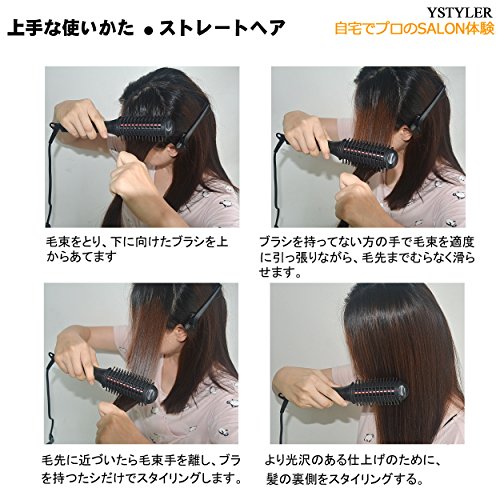 上手な使いかた ● ストレートヘア

YSTYLER
自宅でプロのSALON体験

毛束をとり、下に向けたブラシを上からあてます

ブラシを持ってない方の手で毛束を適度に引っ張りながら、毛先までむらなく滑らせます。

毛先に近づいたら毛束手を離し、ブラを持つたシだけでスタイリングします。

より光沢のある仕上げのために、髪の裏側をスタイリングする。