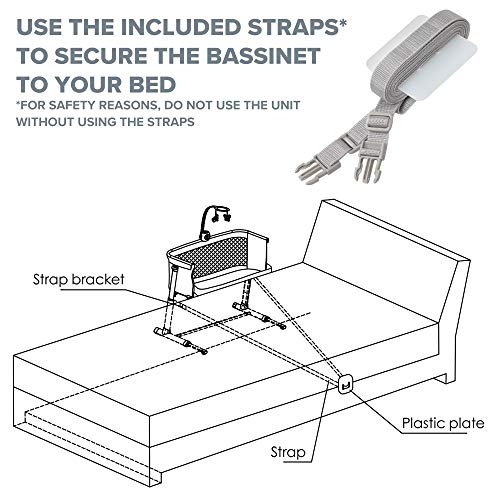 USE THE INCLUDED STRAPS* TO SECURE THE BASSINET TO YOUR BED

*FOR SAFETY REASONS, DO NOT USE THE UNIT WITHOUT USING THE STRAPS

Strap bracket

Plastic plate

Strap