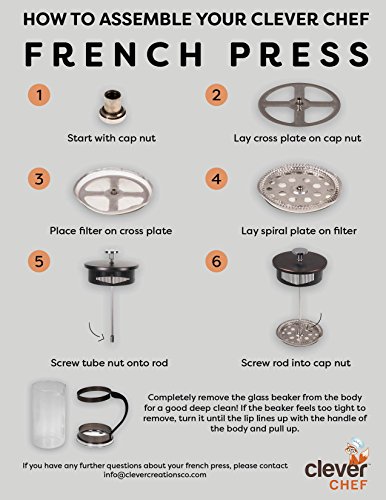 HOW TO ASSEMBLE YOUR CLEVER CHEF

FRENCH PRESS

1

Start with cap nut

2

Lay cross plate on cap nut

3

Place filter on cross plate

4

Lay spiral plate on filter

5

Screw tube nut onto rod

6

Screw rod into cap nut

Completely remove the glass beaker from the body for a good deep clean! If the beaker feels too tight to remove, turn it until the lip lines up with the handle of the body and pull up.

If you have any further questions about your french press, please contact info@clevercreationsco.com

clever CHEF