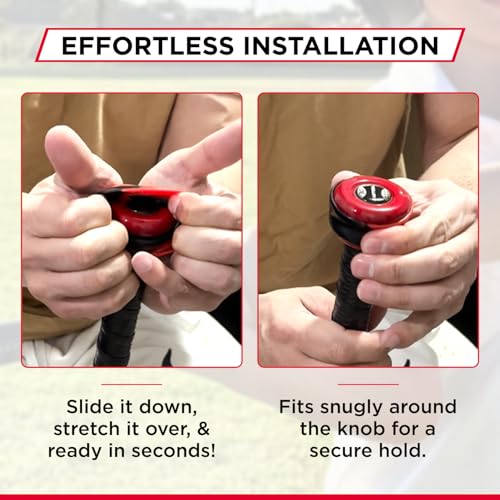 EFFORTLESS INSTALLATION

Slide it down, stretch it over, & ready in seconds!

Fits snugly around the knob for a secure hold.