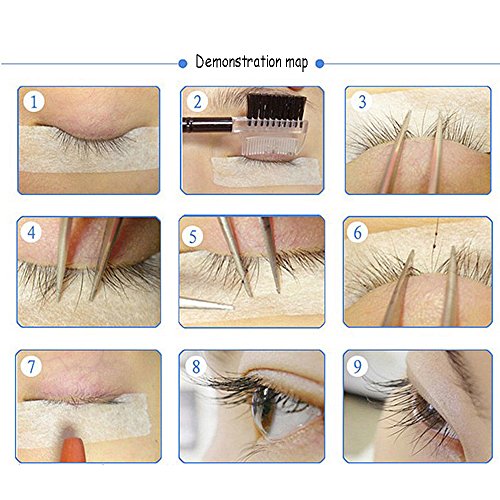 Demonstration map

1

2

3

4

5

6

7

8

9