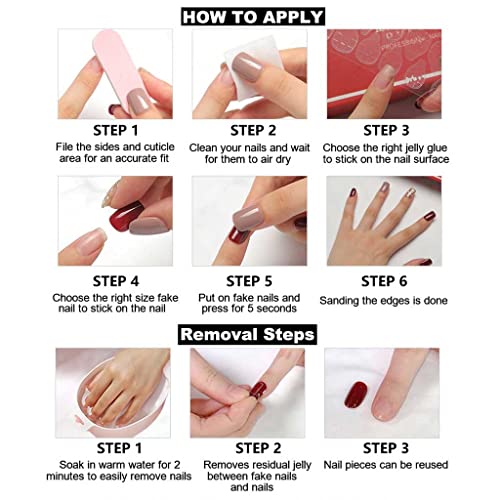 HOW TO APPLY

STEP 1
File the sides and cuticle area for an accurate fit

STEP 2
Clean your nails and wait for them to air dry

STEP 3
Choose the right jelly glue to stick on the nail surface

STEP 4
Choose the right size fake nail to stick on the nail

STEP 5
Put on fake nails and press for 5 seconds

STEP 6
Sanding the edges is done

Removal Steps

STEP 1
Soak in warm water for 2 minutes to easily remove nails

STEP 2
Removes residual jelly between fake nails and nails

STEP 3
Nail pieces can be reused