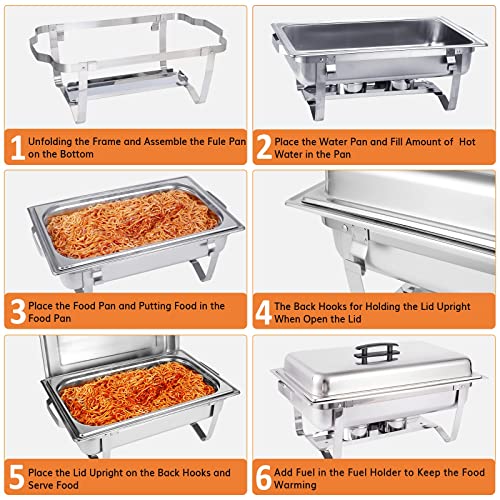 1 Unfolding the Frame and Assemble the Fule Pan on the Bottom

2 Place the Water Pan and Fill Amount of Hot Water in the Pan

3 Place the Food Pan and Putting Food in the Food Pan

4 The Back Hooks for Holding the Lid Upright When Open the Lid

5 Place the Lid Upright on the Back Hooks and Serve Food

6 Add Fuel in the Fuel Holder to Keep the Food Warming