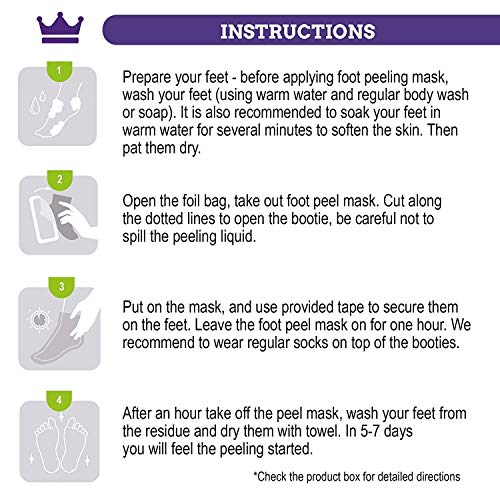 INSTRUCTIONS

1

Prepare your feet - before applying foot peeling mask, wash your feet (using warm water and regular body wash or soap). It is also recommended to soak your feet in warm water for several minutes to soften the skin. Then pat them dry.

2

Open the foil bag, take out foot peel mask. Cut along the dotted lines to open the bootie, be careful not to spill the peeling liquid.

3

Put on the mask, and use provided tape to secure them on the feet. Leave the foot peel mask on for one hour. We recommend to wear regular socks on top of the booties.

4

After an hour take off the peel mask, wash your feet from the residue and dry them with towel. In 5-7 days you will feel the peeling started.

*Check the product box for detailed directions