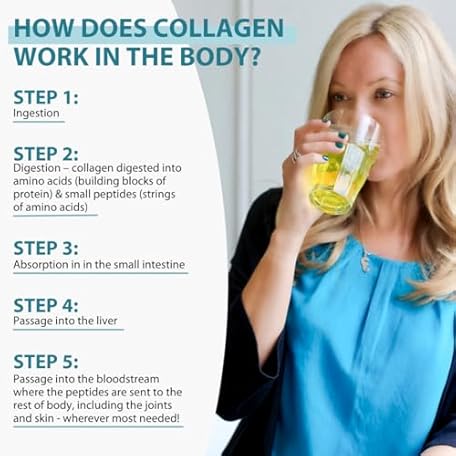 HOW DOES COLLAGEN WORK IN THE BODY?

STEP 1:
Ingestion

STEP 2:
Digestion – collagen digested into amino acids (building blocks of protein) & small peptides (strings of amino acids)

STEP 3:
Absorption in in the small intestine

STEP 4:
Passage into the liver

STEP 5:
Passage into the bloodstream where the peptides are sent to the rest of body, including the joints and skin - wherever most needed!