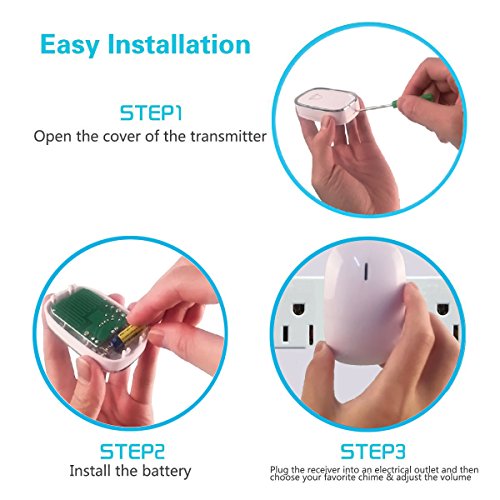 Easy Installation

STEP1
Open the cover of the transmitter

STEP2
Install the battery

STEP3
Plug the receiver into an electrical outlet and then choose your favorite chime & adjust the volume