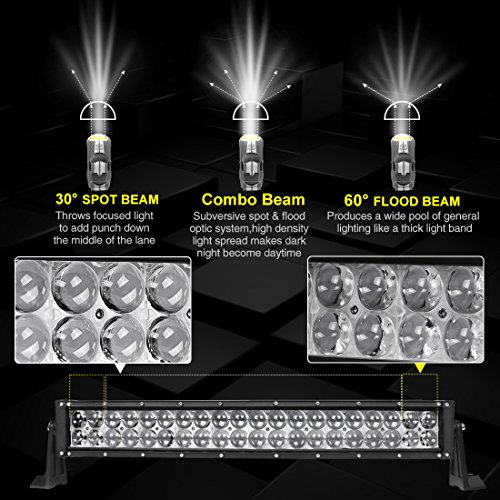 30° SPOT BEAM
Throws focused light to add punch down the middle of the lane

Combo Beam
Subversive spot & flood optic system,high density light spread makes dark night become daytime

60° FLOOD BEAM
Produces a wide pool of general lighting like a thick light band