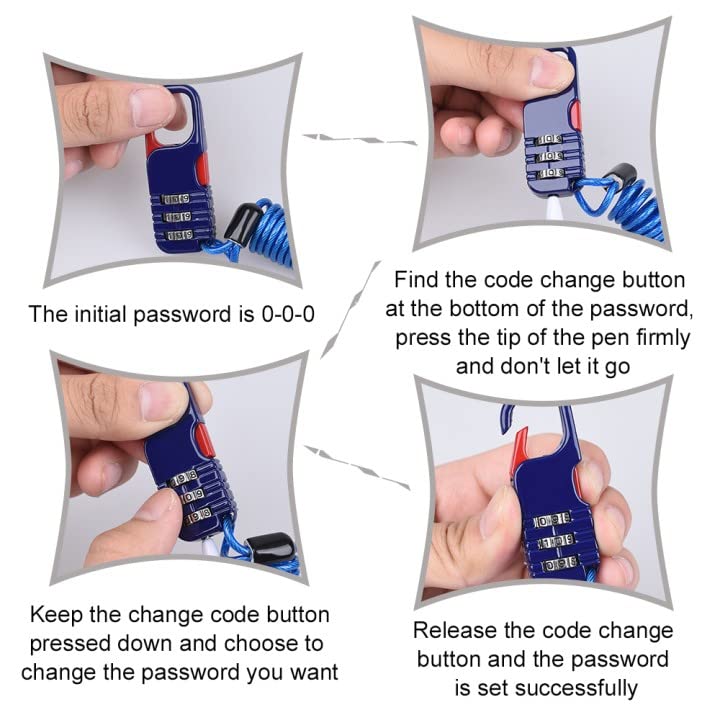 The initial password is 0-0-0

Find the code change button at the bottom of the password, press the tip of the pen firmly and don't let it go

Keep the change code button pressed down and choose to change the password you want

Release the code change button and the password is set successfully