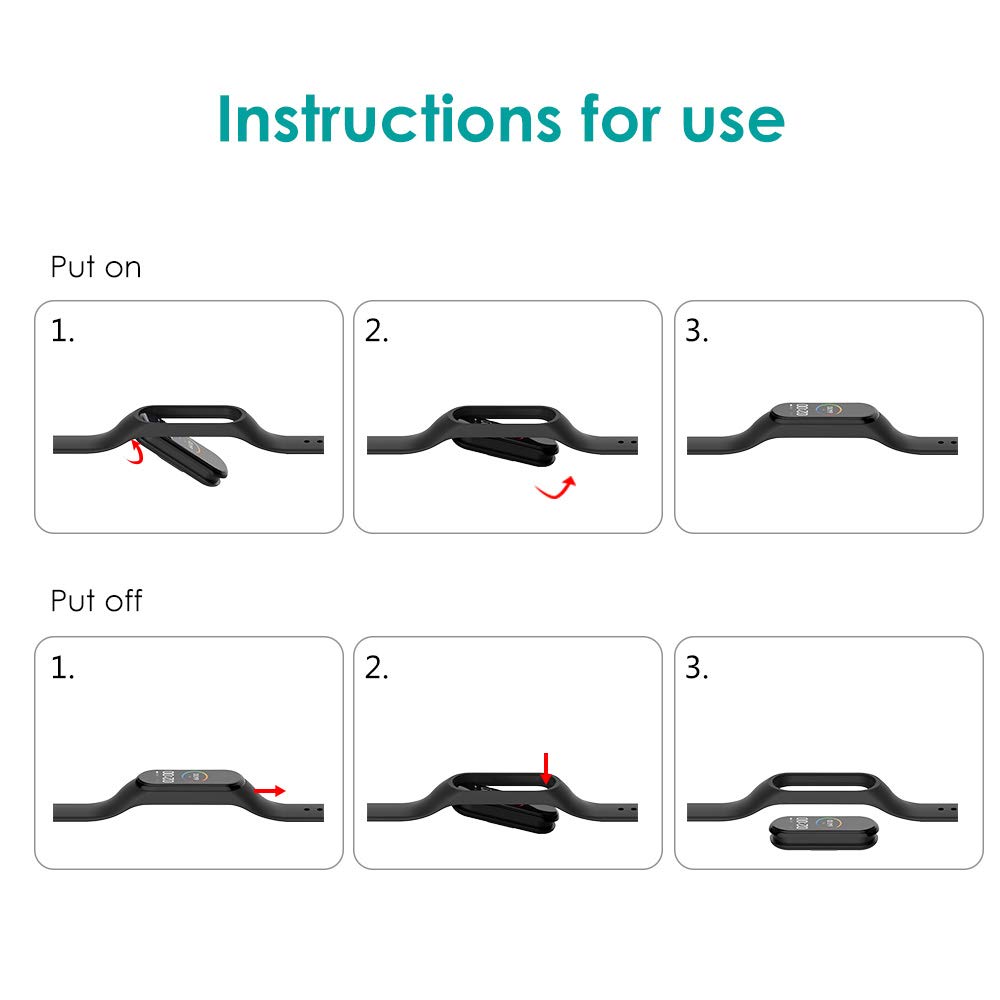 Instructions for use

Put on

1.

2.

3.

Put off

1.

2.

3.