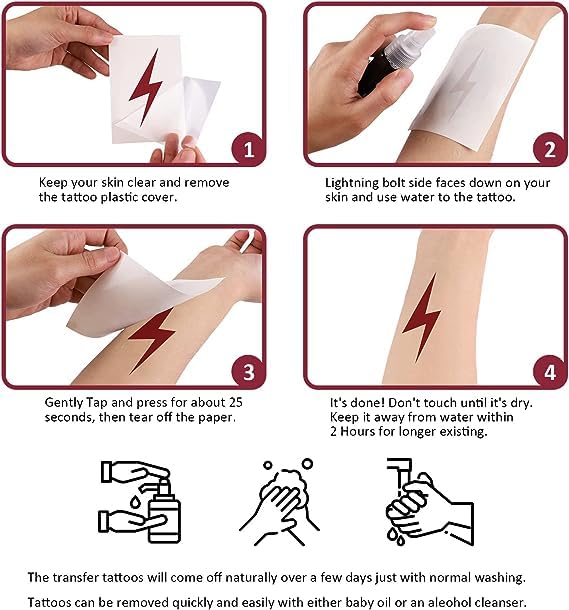 1

Keep your skin clear and remove the tattoo plastic cover.

2

Lightning bolt side faces down on your skin and use water to the tattoo.

3

Gently Tap and press for about 25 seconds, then tear off the paper.

4

It's done! Don't touch until it's dry. Keep it away from water within 2 Hours for longer existing.

The transfer tattoos will come off naturally over a few days just with normal washing.

Tattoos can be removed quickly and easily with either baby oil or an alcohol cleanser.