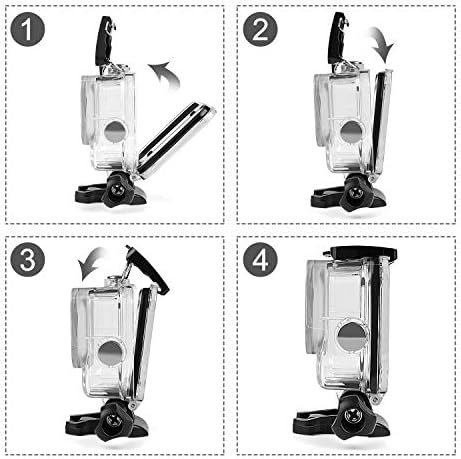 1

2

3

4