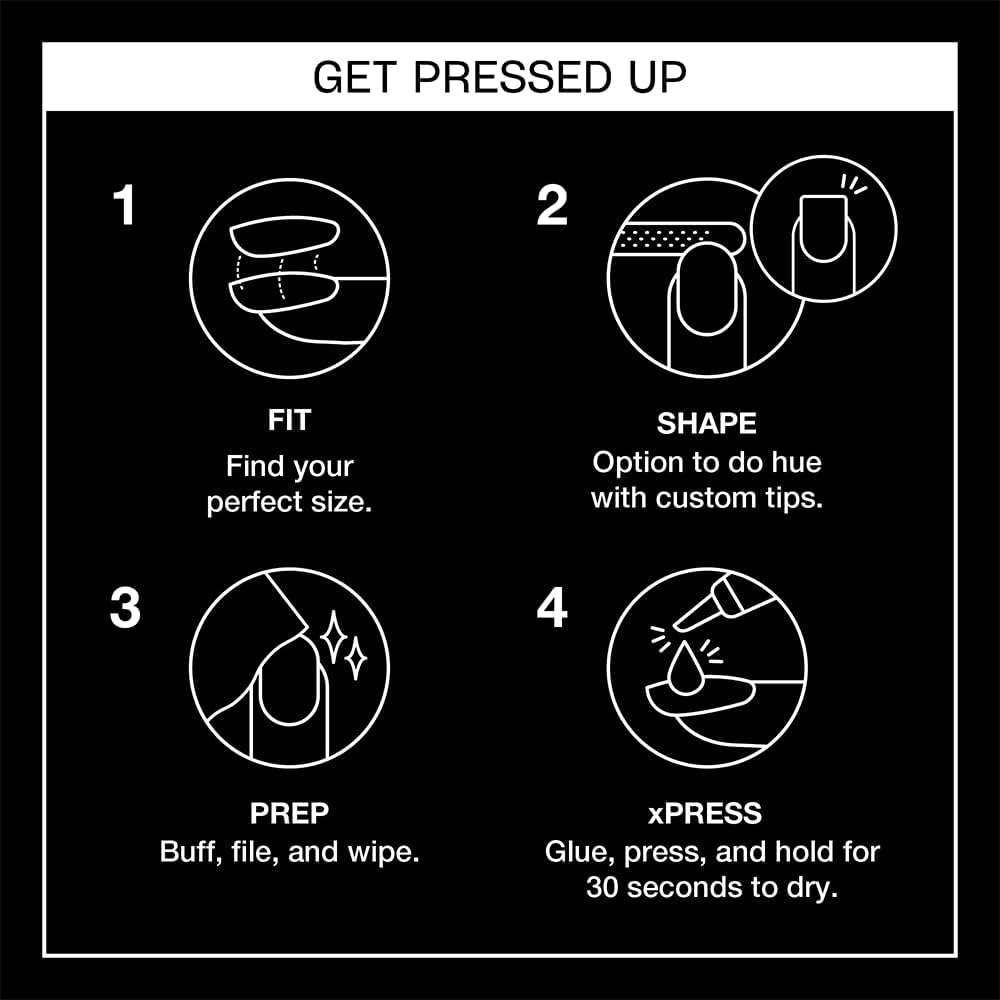 GET PRESSED UP

1

FIT
Find your perfect size.

2

SHAPE
Option to do hue with custom tips.

3

PREP
Buff, file, and wipe.

4

xPRESS
Glue, press, and hold for 30 seconds to dry.