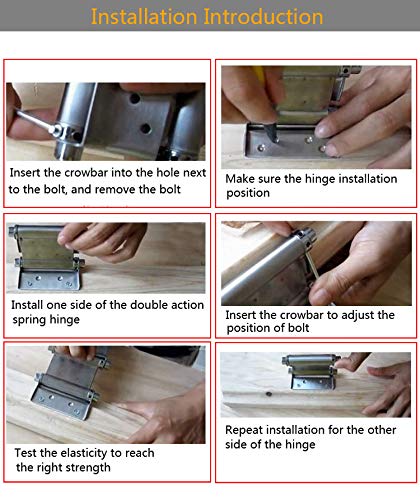 Installation Introduction

Insert the crowbar into the hole next to the bolt, and remove the bolt

Make sure the hinge installation position

Install one side of the double action spring hinge

Insert the crowbar to adjust the position of bolt

Test the elasticity to reach the right strength

Repeat installation for the other side of the hinge