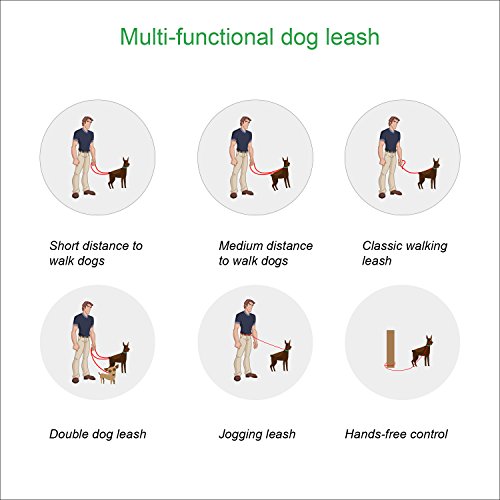 Multi-functional dog leash

Short distance to walk dogs

Medium distance to walk dogs

Classic walking leash

Double dog leash

Jogging leash

Hands-free control