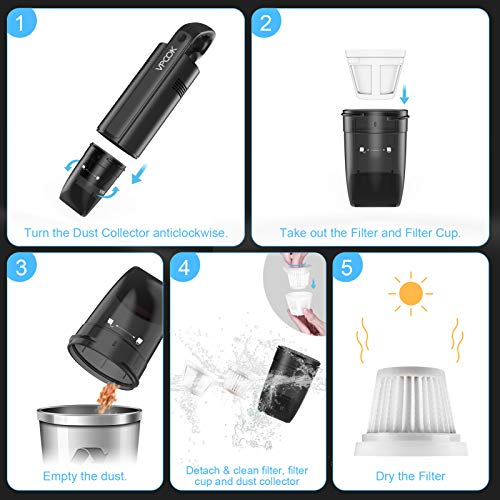 1

VPCOK

Turn the Dust Collector anticlockwise.

2

Take out the Filter and Filter Cup.

3

Empty the dust.

4

Detach & clean filter, filter cup and dust collector

5

Dry the Filter