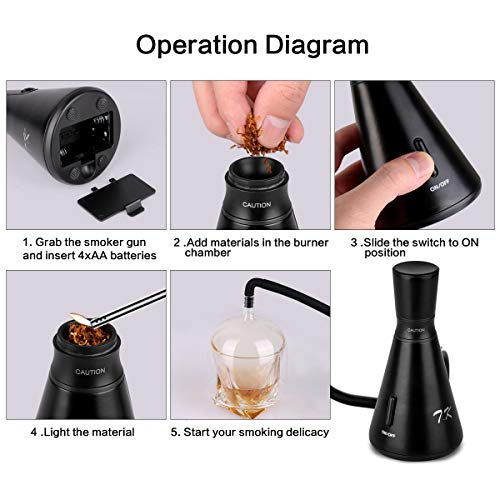 Operation Diagram

CAUTION

ON/OFF

1. Grab the smoker gun and insert 4xAA batteries

2 .Add materials in the burner chamber

3 .Slide the switch to ON position

CAUTION

CAUTION

TK

ON/OFF

4 .Light the material

5. Start your smoking delicacy