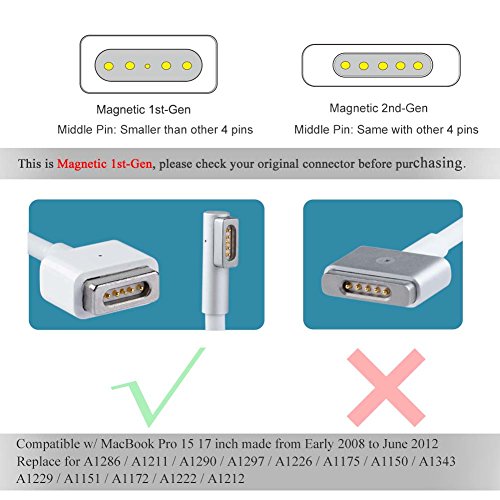 Magnetic 1st-Gen
Middle Pin: Smaller than other 4 pins

Magnetic 2nd-Gen
Middle Pin: Same with other 4 pins

This is Magnetic 1st-Gen, please check your original connector before purchasing.

Compatible w/ MacBook Pro 15 17 inch made from Early 2008 to June 2012
Replace for A1286 / A1211 / A1290 / A1297 / A1226 / A1175 / A1150 / A1343
A1229 / A1151 / A1172 / A1222 / A1212