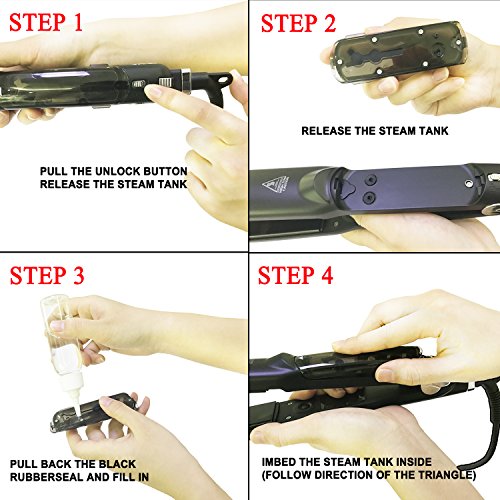 STEP 1

PULL THE UNLOCK BUTTON
RELEASE THE STEAM TANK

STEP 2

RELEASE THE STEAM TANK

STEP 3

PULL BACK THE BLACK RUBBERSEAL AND FILL IN

STEP 4

IMBED THE STEAM TANK INSIDE (FOLLOW DIRECTION OF THE TRIANGLE)