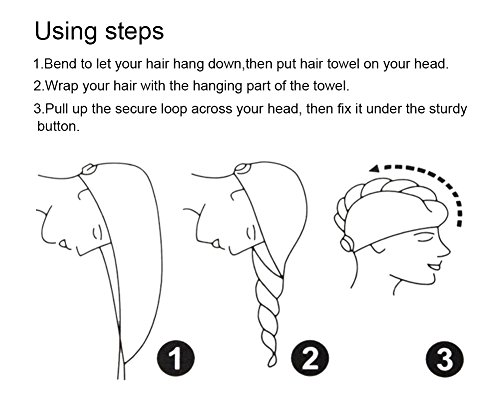 Using steps

1.Bend to let your hair hang down,then put hair towel on your head.

2.Wrap your hair with the hanging part of the towel.

3.Pull up the secure loop across your head, then fix it under the sturdy button.

1

2

3