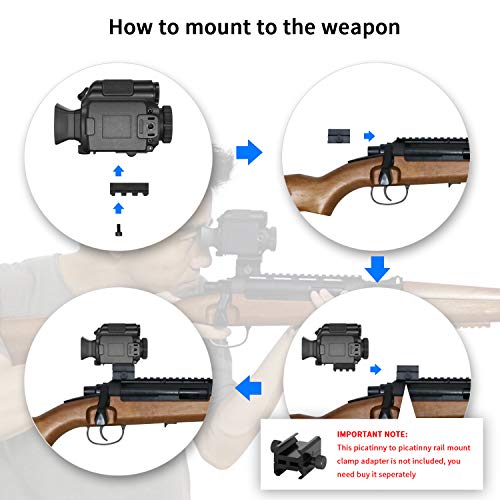 How to mount to the weapon

IMPORTANT NOTE:
This picatinny to picatinny rail mount clamp adapter is not included, you need buy it seperately