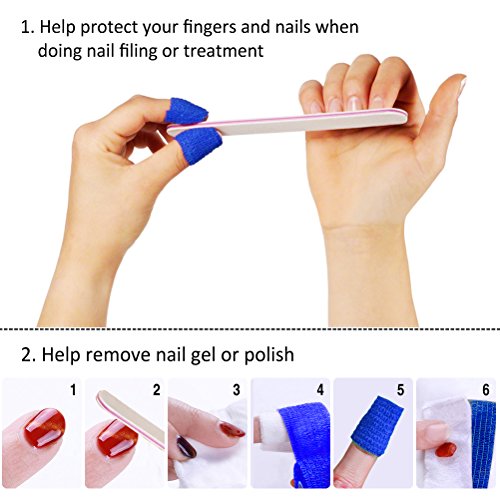 1. Help protect your fingers and nails when doing nail filing or treatment

2. Help remove nail gel or polish

1

2

3

4

5

6