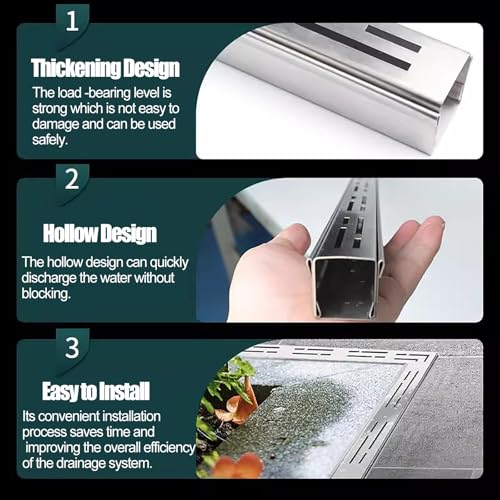 1

Thickening Design

The load -bearing level is strong which is not easy to damage and can be used safely.

2

Hollow Design

The hollow design can quickly discharge the water without blocking.

3

Easy to Install

Its convenient installation process saves time and improving the overall efficiency of the drainage system.