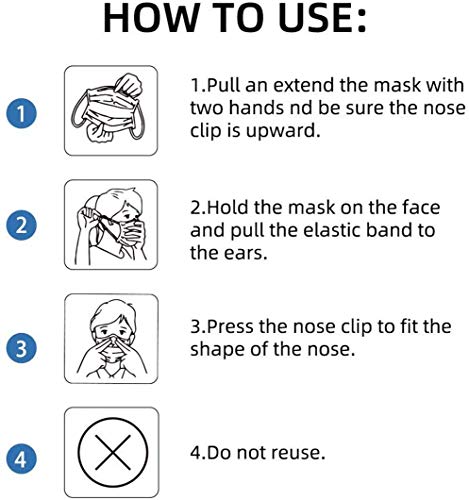 HOW TO USE:

1

1.Pull an extend the mask with two hands nd be sure the nose clip is upward.

2

2.Hold the mask on the face and pull the elastic band to the ears.

3

3.Press the nose clip to fit the shape of the nose.

4

4.Do not reuse.