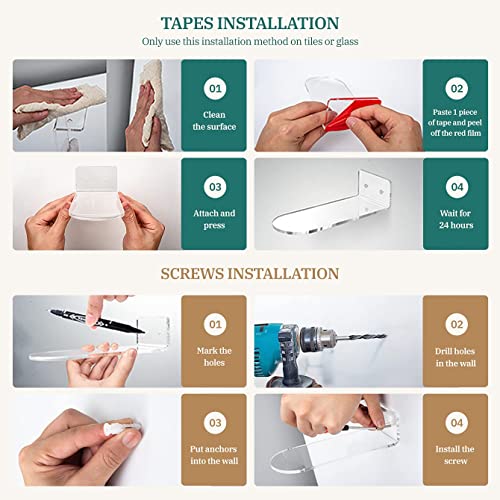 TAPES INSTALLATION
Only use this installation method on tiles or glass

01
Clean the surface

02
Paste 1 piece of tape and peel off the red film

03
Attach and press

04
Wait for 24 hours

SCREWS INSTALLATION

01
Mark the holes

02
Drill holes in the wall

03
Put anchors into the wall

04
Install the screw