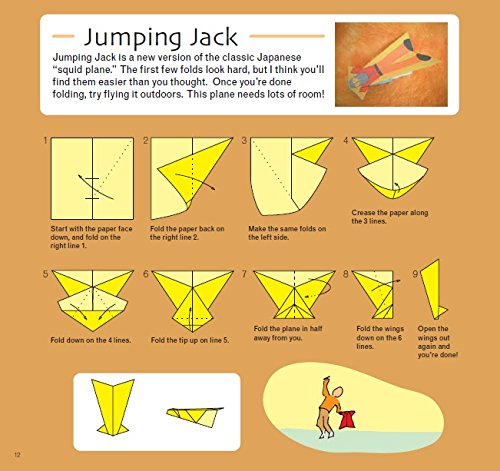 Jumping Jack

Jumping Jack is a new version of the classic Japanese "squid plane." The first few folds look hard, but I think you'll find them easier than you thought. Once you're done folding, try flying it outdoors. This plane needs lots of room!

1

Start with the paper face down, and fold on the right line 1.

2

Fold the paper back on the right line 2.

3

Make the same folds on the left side.

4

Crease the paper along the 3 lines.

5

Fold down on the 4 lines.

6

Fold the tip up on line 5.

7

Fold the plane in half away from you.

8

Fold the wings down on the 6 lines.

9

Open the wings out again and you're done!

12