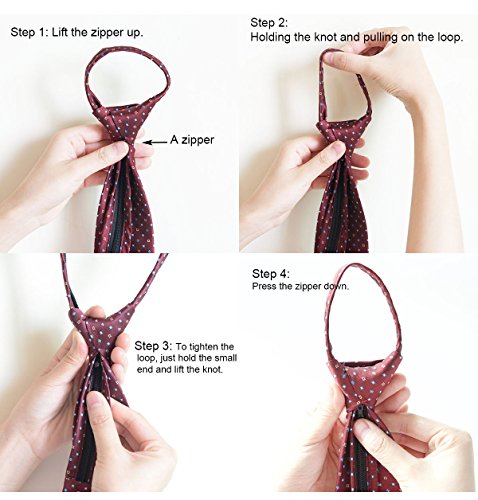 Step 1: Lift the zipper up.

A zipper

Step 2:
Holding the knot and pulling on the loop.

Step 3: To tighten the loop, just hold the small end and lift the knot.

Step 4:
Press the zipper down.