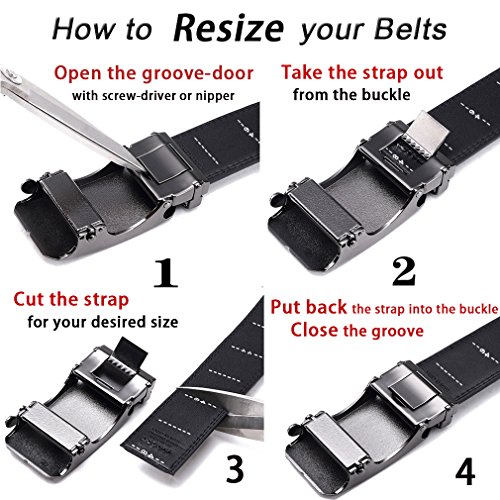 How to Resize your Belts

Open the groove-door
with screw-driver or nipper

1

Take the strap out
from the buckle

2

Cut the strap
for your desired size

3

Put back the strap into the buckle
Close the groove

4