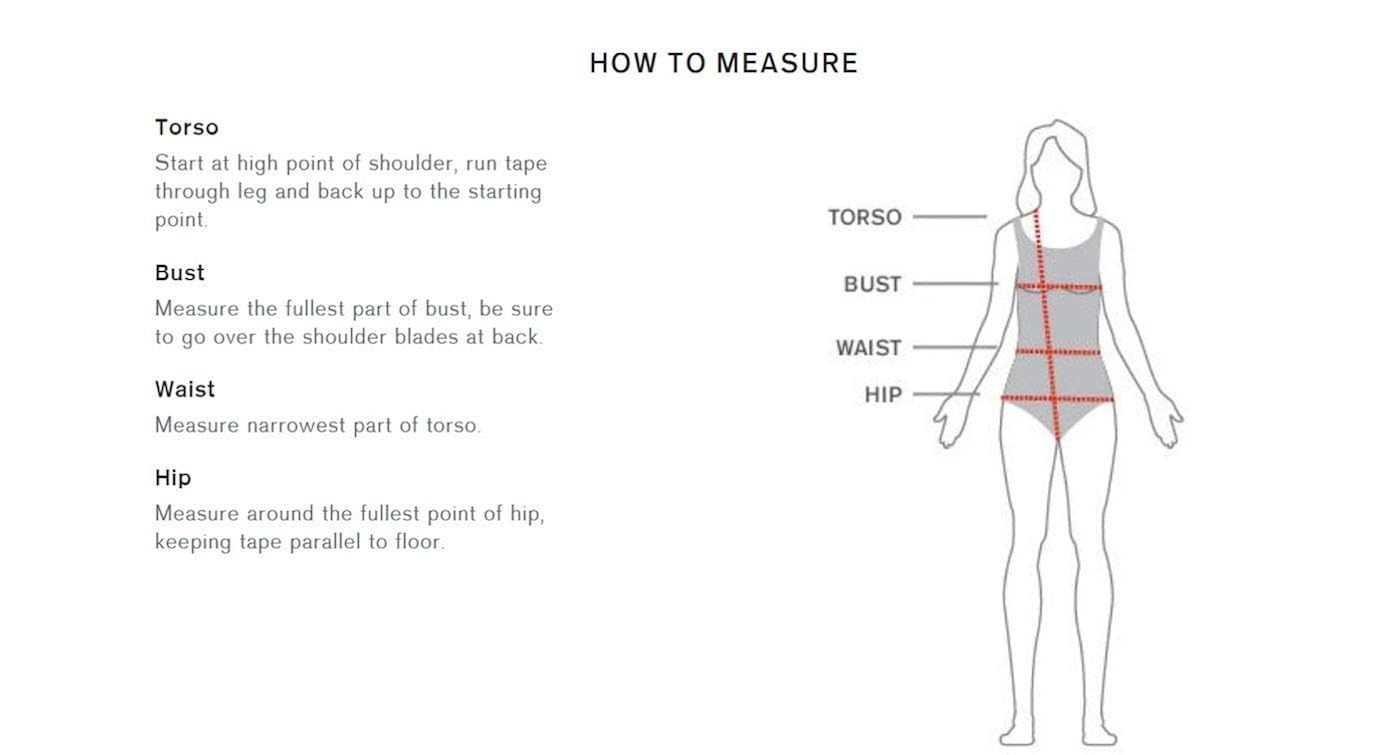 HOW TO MEASURE

Torso
Start at high point of shoulder, run tape through leg and back up to the starting point.

Bust
Measure the fullest part of bust, be sure to go over the shoulder blades at back.

Waist
Measure narrowest part of torso.

Hip
Measure around the fullest point of hip, keeping tape parallel to floor.

TORSO
BUST
WAIST
HIP