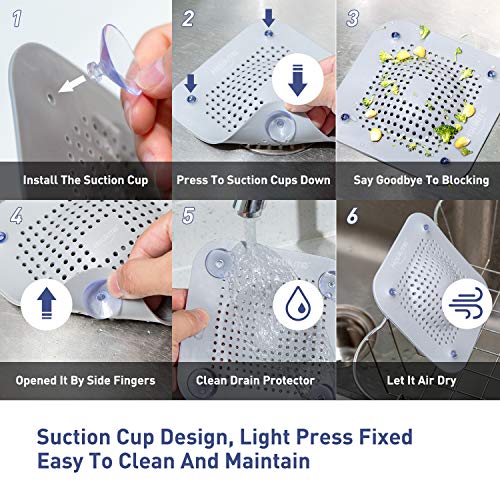 1

Install The Suction Cup

2

Press To Suction Cups Down

3

Say Goodbye To Blocking

4

Opened It By Side Fingers

5

Clean Drain Protector

6

Let It Air Dry

Suction Cup Design, Light Press Fixed
Easy To Clean And Maintain